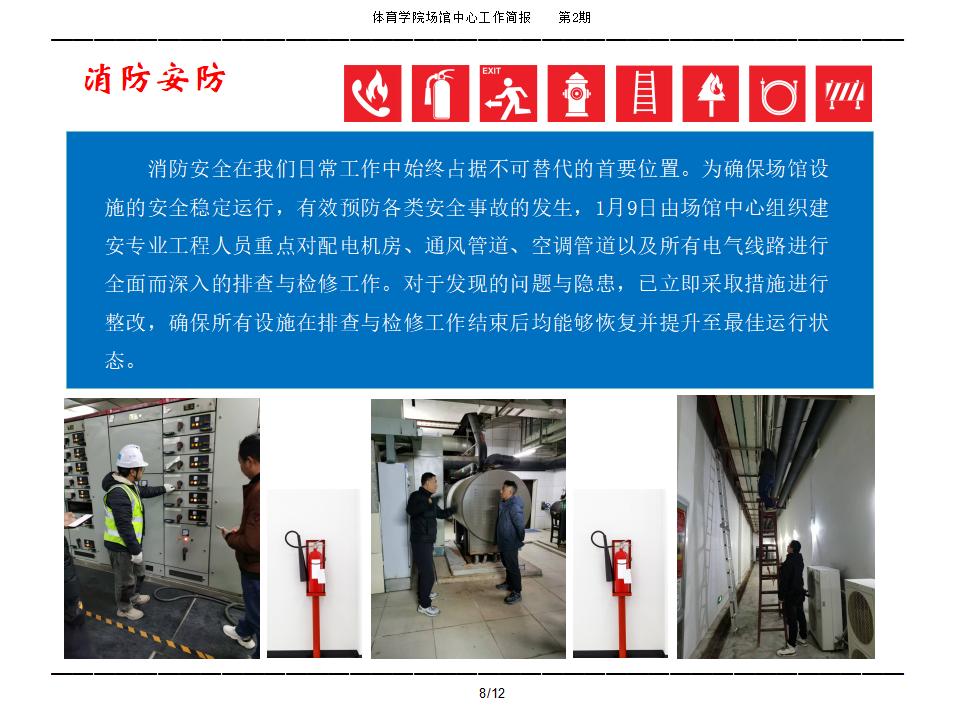 体育学院场馆中心工作简报　　第2期

消防安防

EXIT

消防安全在我们日常工作中始终占据不可替代的首要位置。为确保场馆设施的安全稳定运行，有效预防各类安全事故的发生，1月9日由场馆中心组织建安专业工程人员重点对配电机房、通风管道、空调管道以及所有电气线路进行全面而深入的排查与检修工作。对于发现的问题与隐患，已立即采取措施进行整改，确保所有设施在排查与检修工作结束后均能够恢复并提升至最佳运行状态。

8/12